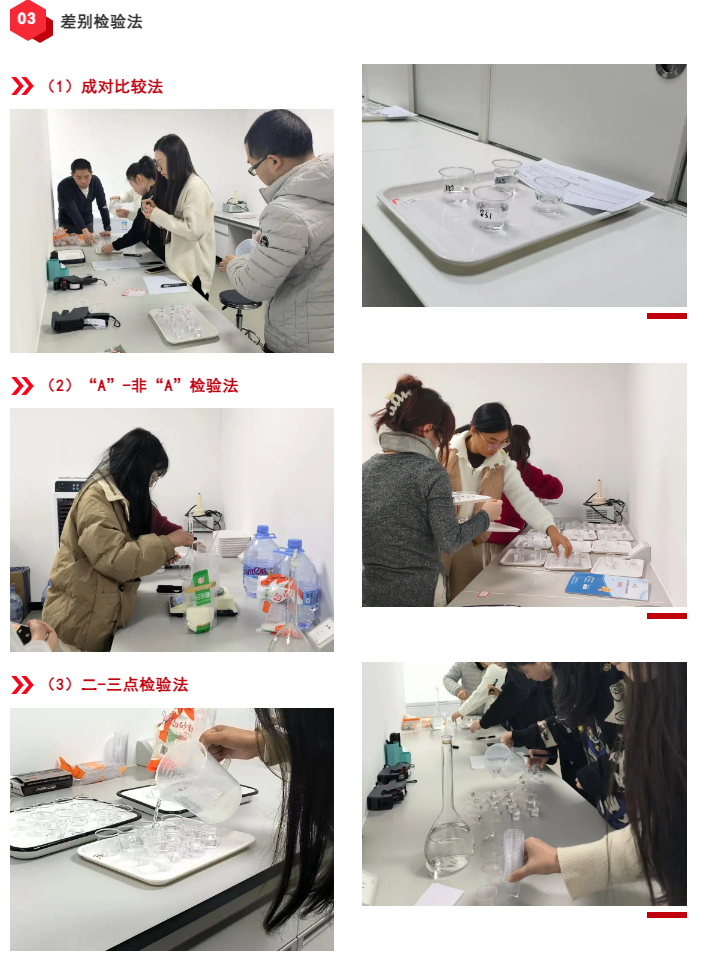 03 差别检验法

（1）成对比较法

（2）“A”-非“A”检验法

（3）二-三点检验法